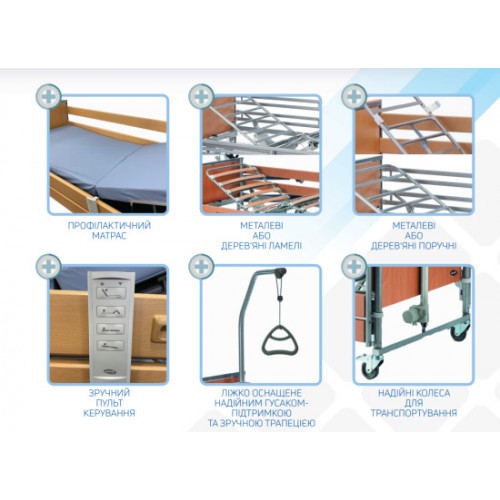 ПРОФІЛАКТИЧНИЙ МАТРАС

МЕТАЛЕВІ АБО ДЕРЕВ'ЯНІ ЛАМЕЛІ

МЕТАЛЕВІ АБО ДЕРЕВ'ЯНІ ПОРУЧНІ

ЗРУЧНИЙ ПУЛЬТ КЕРУВАННЯ

ЛІЖКО ОСНАЩЕНЕ НАДІЙНИМ ГУСАКОМ-ПІДТРИМКОЮ ТА ЗРУЧНОЮ ТРАПЕЦІЄЮ

НАДІЙНІ КОЛЕСА ДЛЯ ТРАНСПОРТУВАННЯ